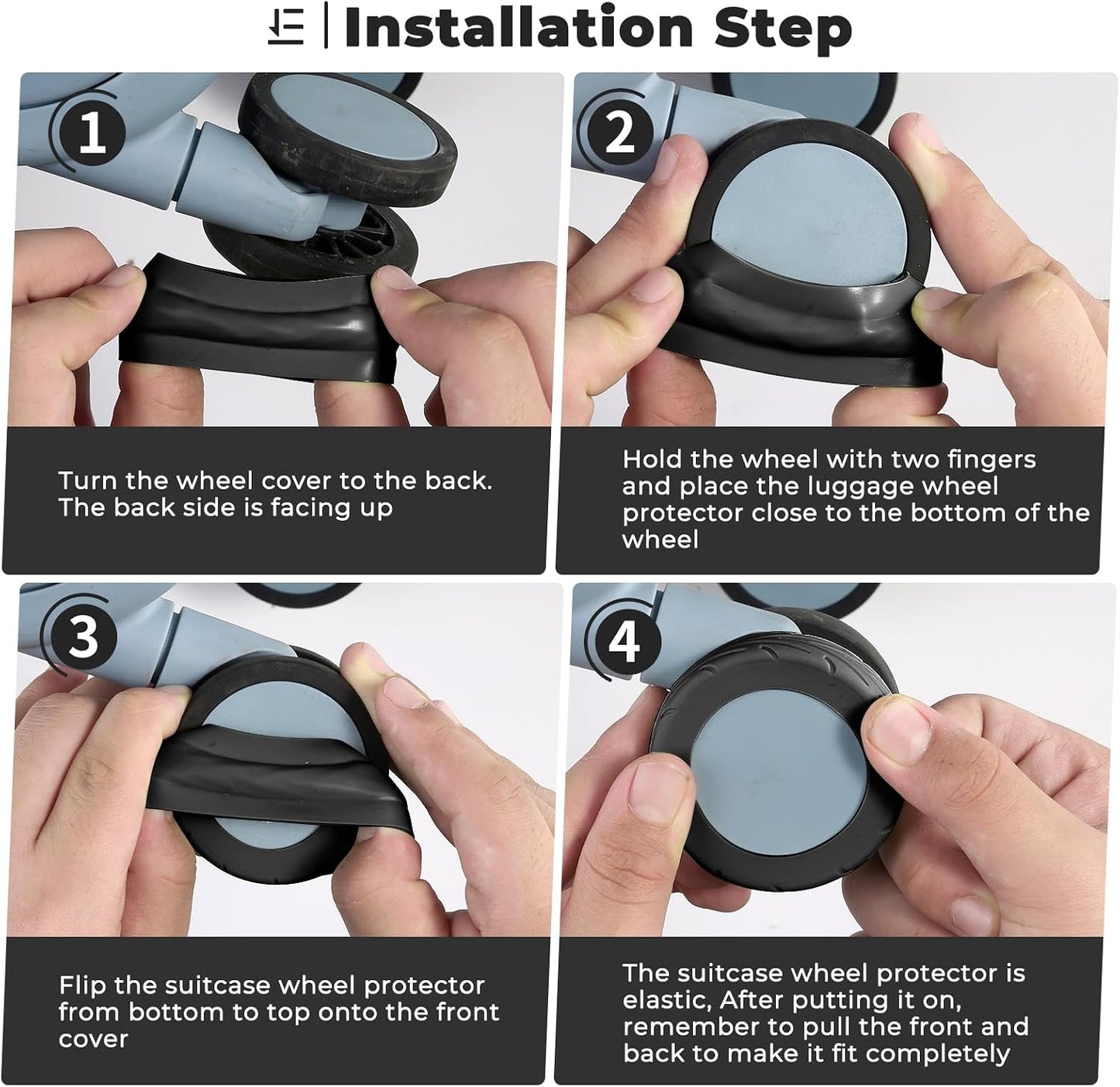 Installation Step

1

Turn the wheel cover to the back. The back side is facing up

2

Hold the wheel with two fingers and place the luggage wheel protector close to the bottom of the wheel

3

Flip the suitcase wheel protector from bottom to top onto the front cover

4

The suitcase wheel protector is elastic, After putting it on, remember to pull the front and back to make it fit completely